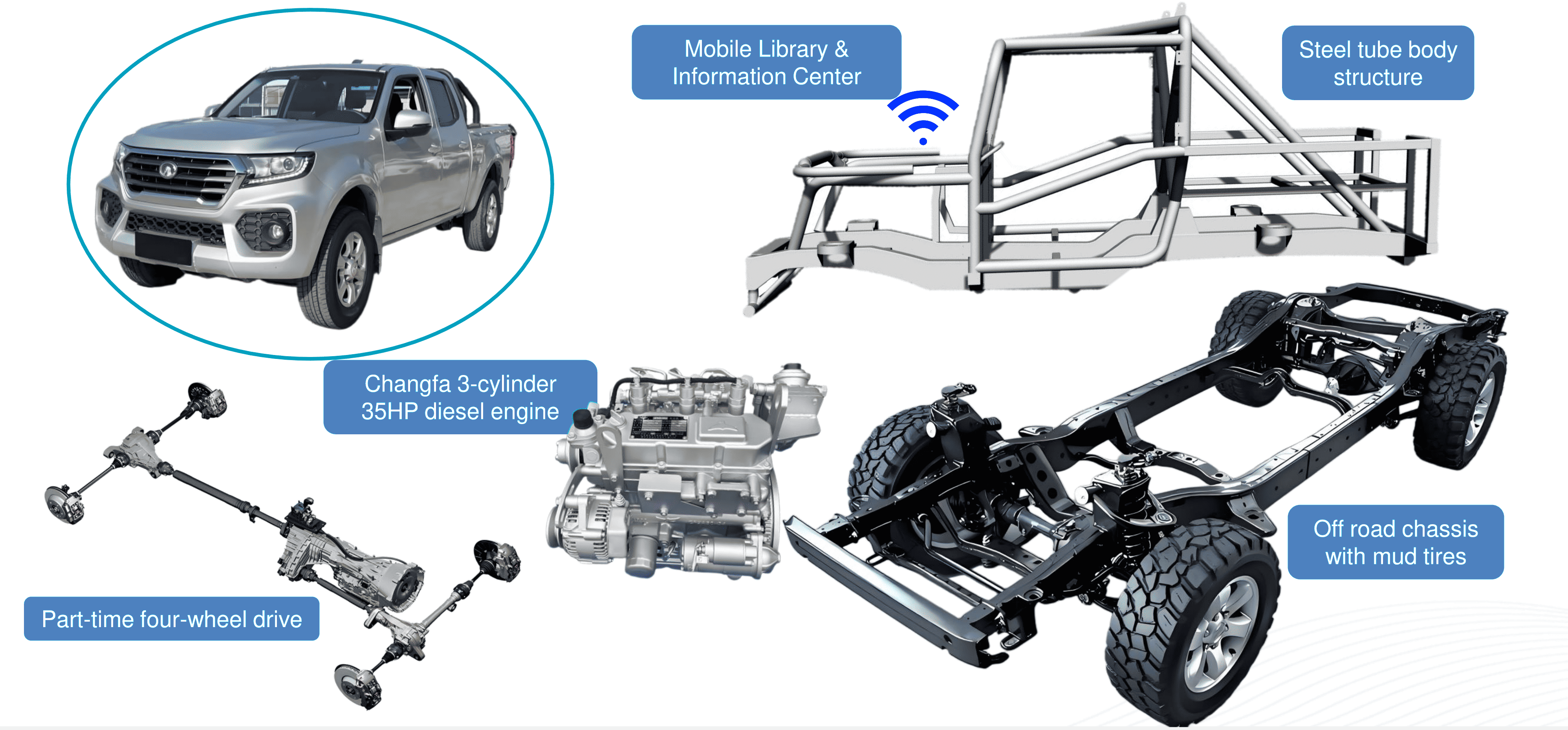 Mobile Library & Information Center

Steel tube body structure

Changfa 3-cylinder 35HP diesel engine

Off road chassis with mud tires

Part-time four-wheel drive